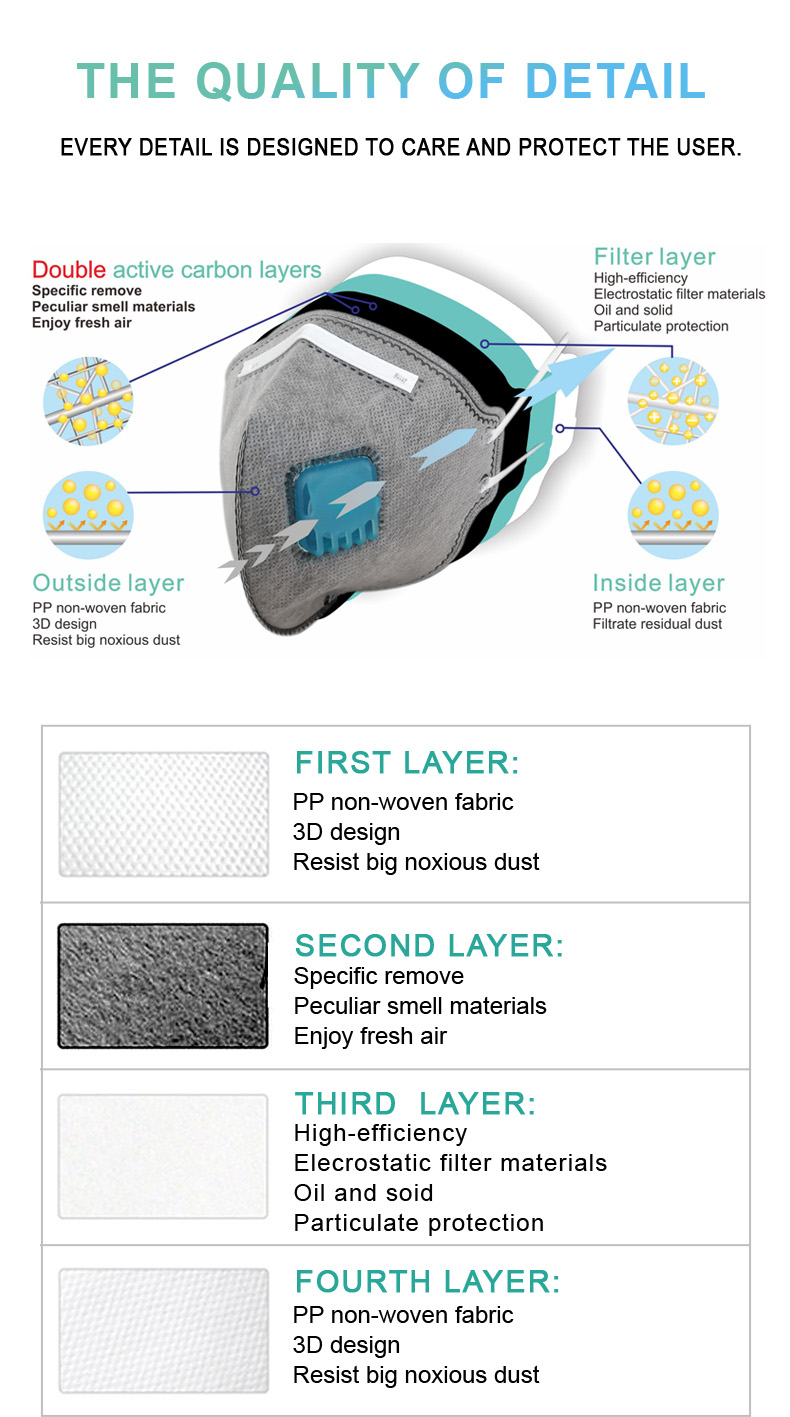 THE QUALITY OF DETAIL

EVERY DETAIL IS DESIGNED TO CARE AND PROTECT THE USER.

Double active carbon layers
Specific remove
Peculiar smell materials
Enjoy fresh air

Filter layer
High-efficiency
Electrostatic filter materials
Oil and solid
Particulate protection

Outside layer
PP non-woven fabric
3D design
Resist big noxious dust

Inside layer
PP non-woven fabric
Filtrate residual dust

FIRST LAYER:
PP non-woven fabric
3D design
Resist big noxious dust

SECOND LAYER:
Specific remove
Peculiar smell materials
Enjoy fresh air

THIRD LAYER:
High-efficiency
Elecrostatic filter materials
Oil and soid
Particulate protection

FOURTH LAYER:
PP non-woven fabric
3D design
Resist big noxious dust